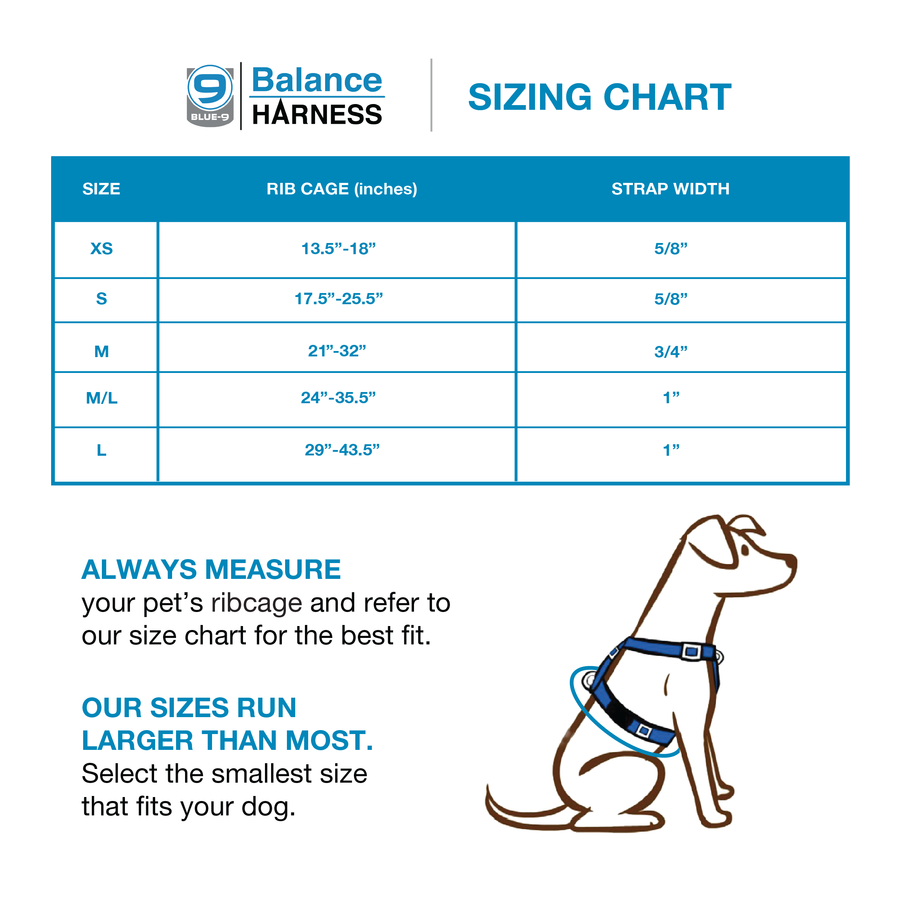 9 BLUE-9 Balance HARNESS

SIZING CHART

| SIZE | RIB CAGE (inches) | STRAP WIDTH |
|---|---|---|
| XS | 13.5”-18” | 5/8” |
| S | 17.5”-25.5” | 5/8” |
| M | 21”-32” | 3/4” |
| M/L | 24”-35.5” | 1” |
| L | 29”-43.5” | 1” |

ALWAYS MEASURE
your pet’s ribcage and refer to our size chart for the best fit.

OUR SIZES RUN LARGER THAN MOST.
Select the smallest size that fits your dog.